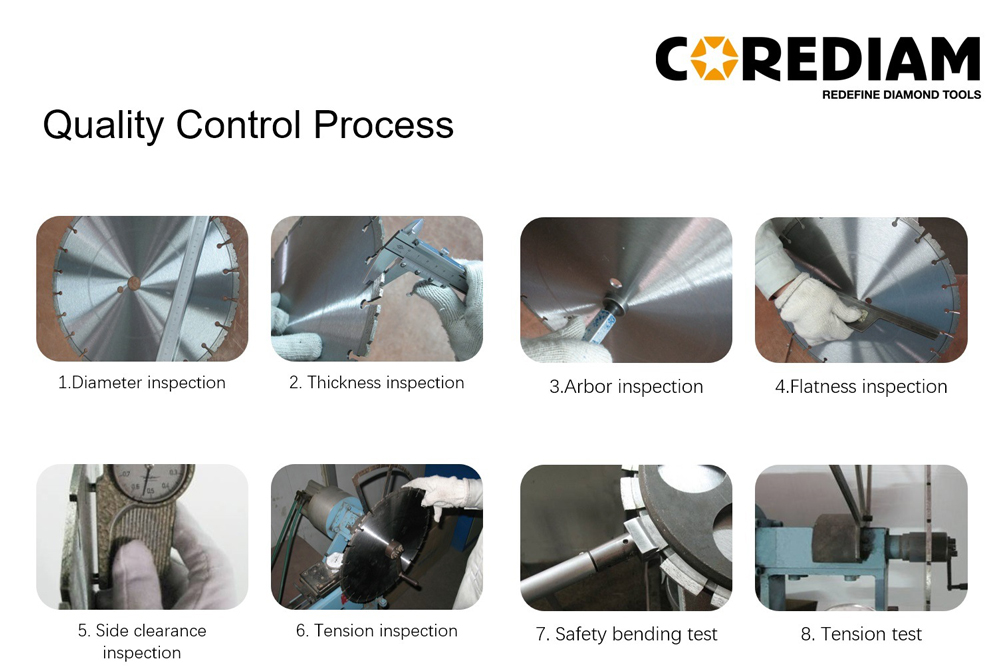 COREDIAM
REDEFINE DIAMOND TOOLS

Quality Control Process

1.Diameter inspection

2. Thickness inspection

3.Arbor inspection

4.Flatness inspection

5. Side clearance inspection

6. Tension inspection

7. Safety bending test

8. Tension test